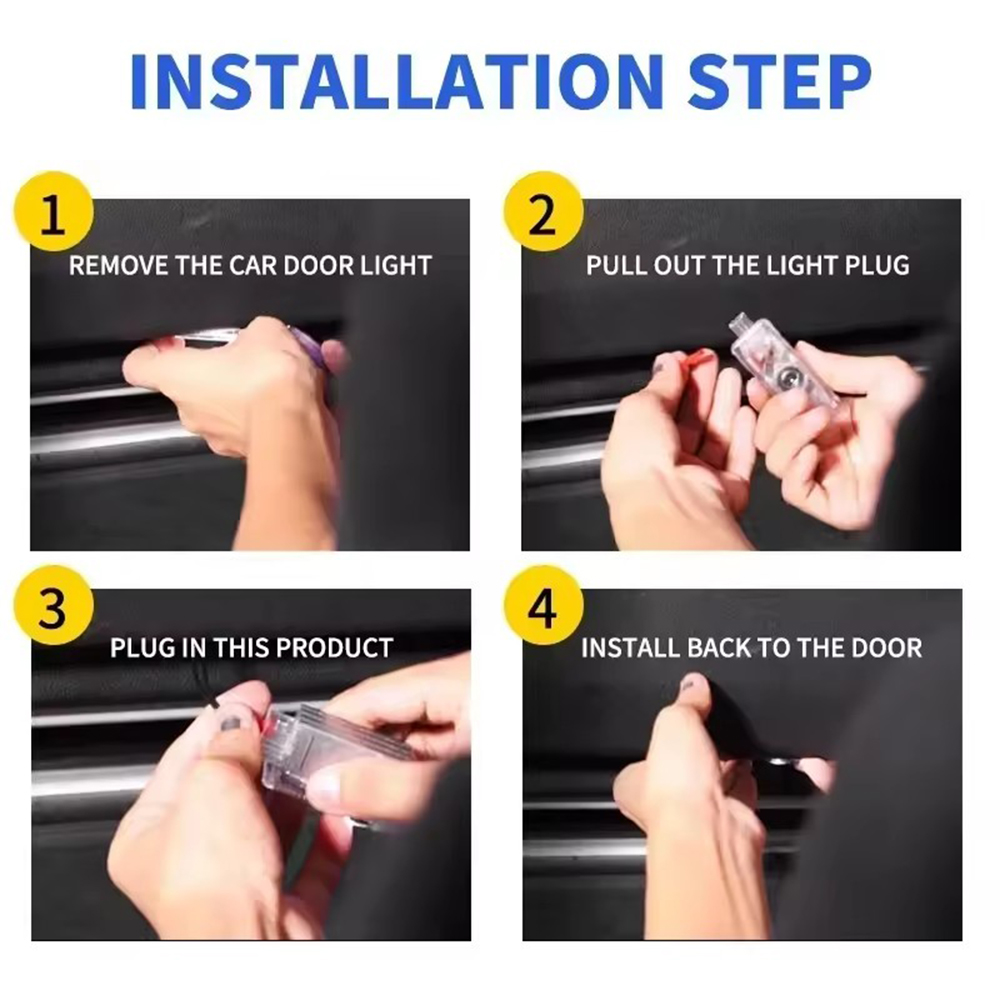 INSTALLATION STEP

1
REMOVE THE CAR DOOR LIGHT

2
PULL OUT THE LIGHT PLUG

3
PLUG IN THIS PRODUCT

4
INSTALL BACK TO THE DOOR