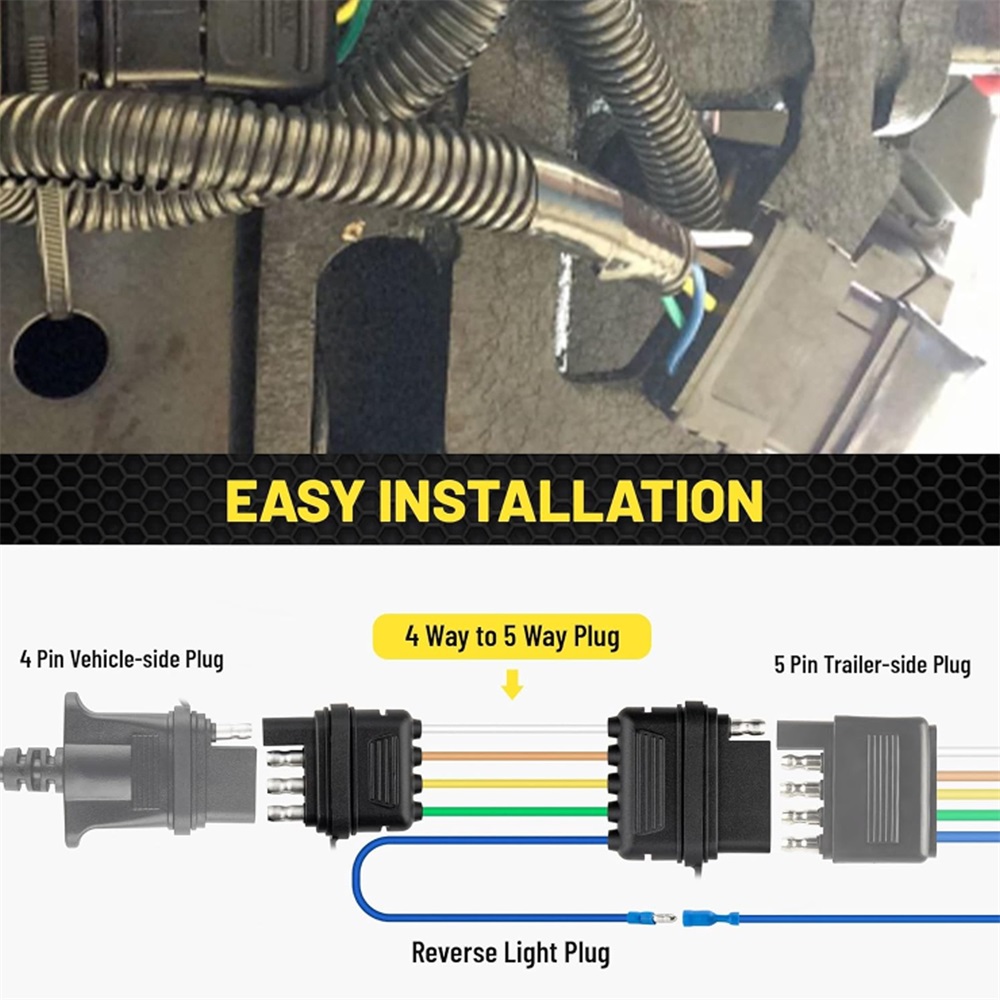 EASY INSTALLATION

4 Way to 5 Way Plug

4 Pin Vehicle-side Plug

5 Pin Trailer-side Plug

Reverse Light Plug