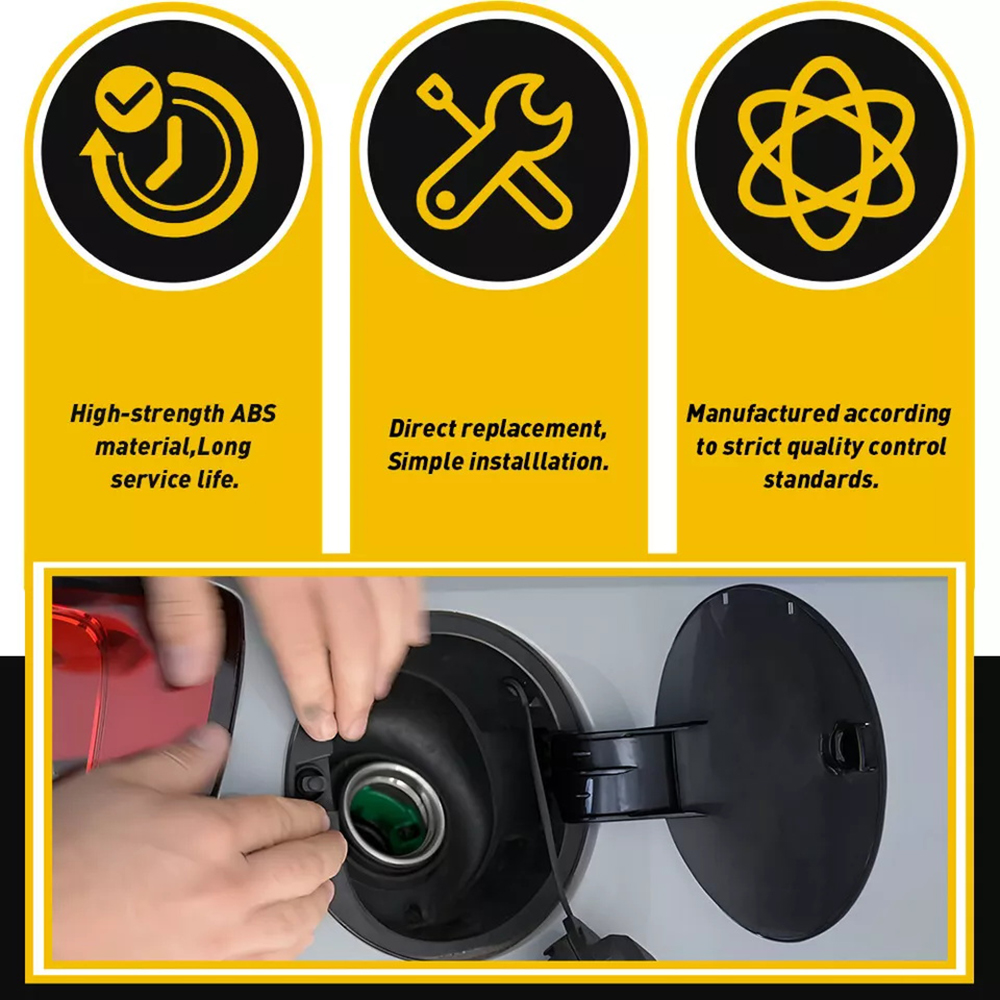 High-strength ABS material,Long service life.

Direct replacement, Simple installlation.

Manufactured according to strict quality control standards.